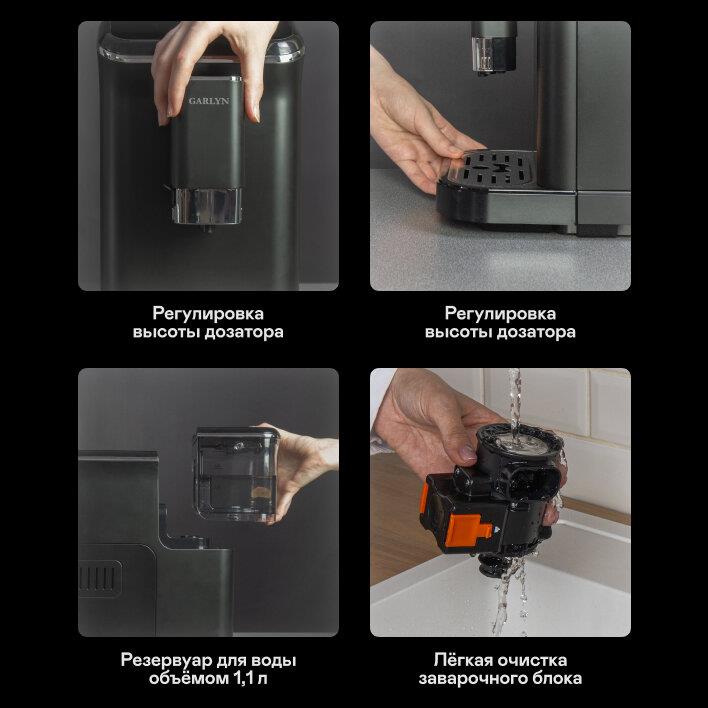 GARLYN

Регулировка высоты дозатора

Регулировка высоты дозатора

Резервуар для воды объёмом 1,1 л

Лёгкая очистка заварочного блока