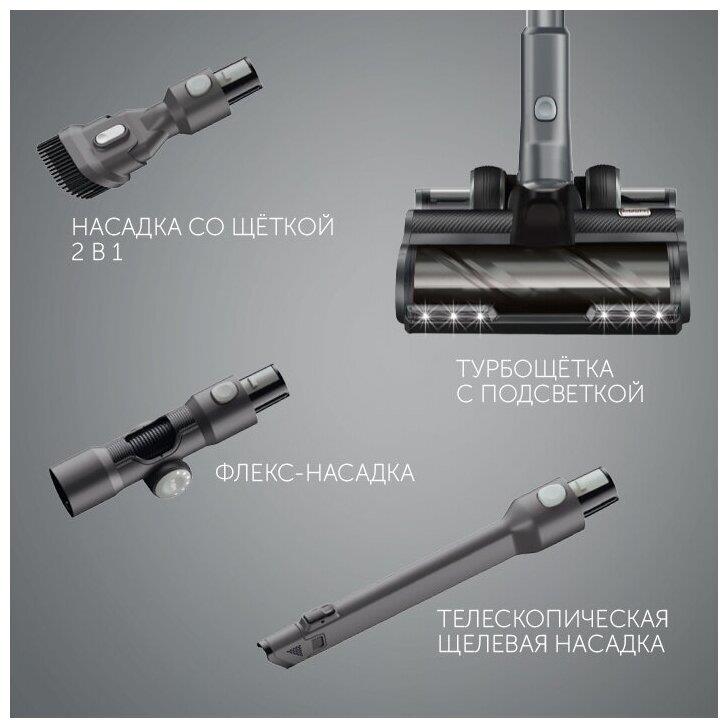 НАСАДКА СО ЩЁТКОЙ
2 В 1

ТУРБОЩЁТКА
С ПОДСВЕТКОЙ

ФЛЕКС-НАСАДКА

ТЕЛЕСКОПИЧЕСКАЯ
ЩЕЛЕВАЯ НАСАДКА