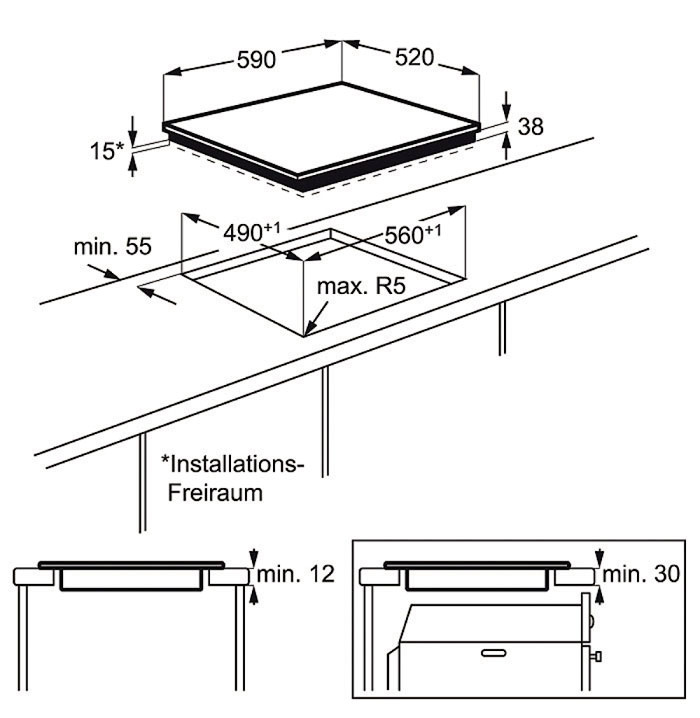 590
520
15*
38
min. 55
$490^{+1}$
$560^{+1}$
max. R5
*Installations-Freiraum
min. 12
min. 30