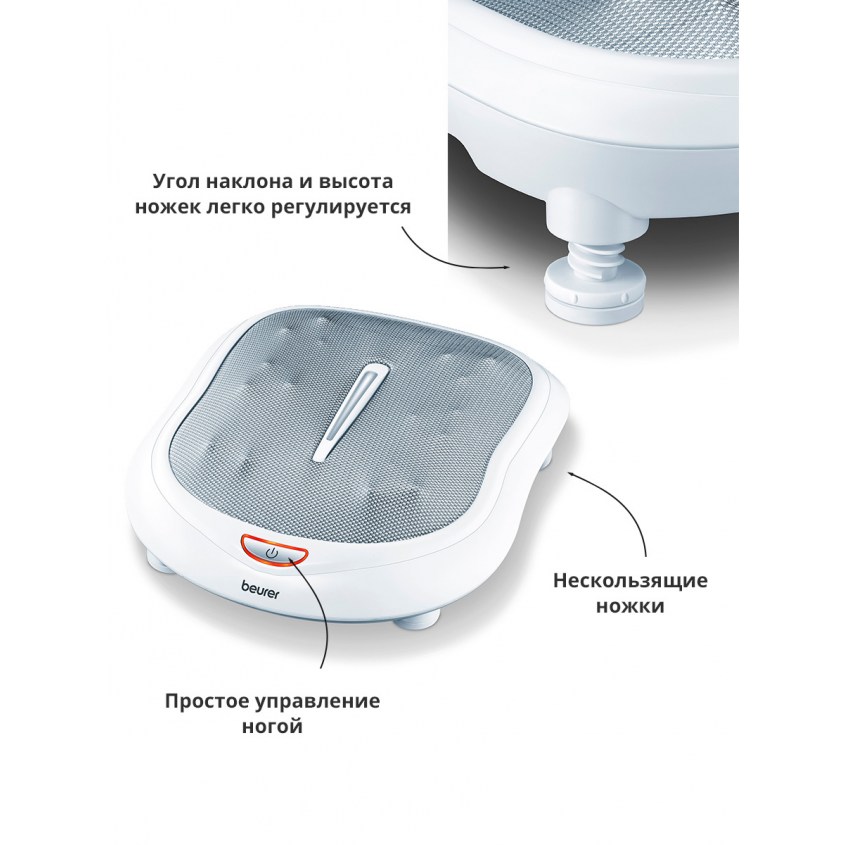 Угол наклона и высота ножек легко регулируется

beurer

Нескользящие ножки

Простое управление ногой