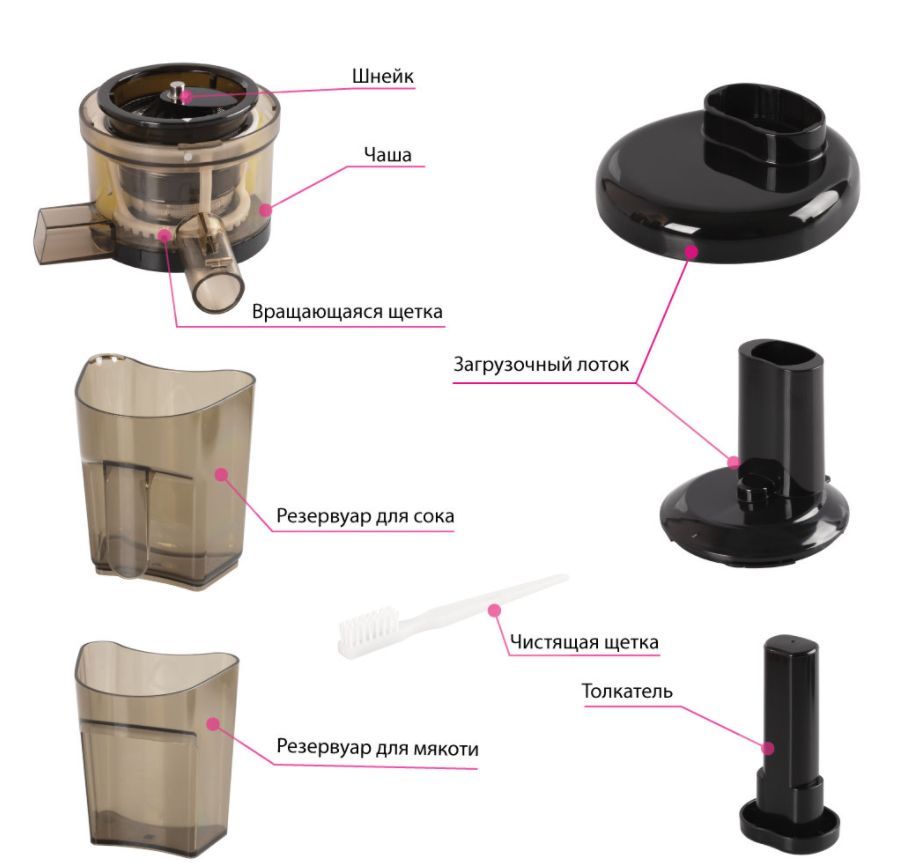 Шнейк

Чаша

Вращающаяся щетка

Загрузочный лоток

Резервуар для сока

Чистящая щетка

Толкатель

Резервуар для мякоти