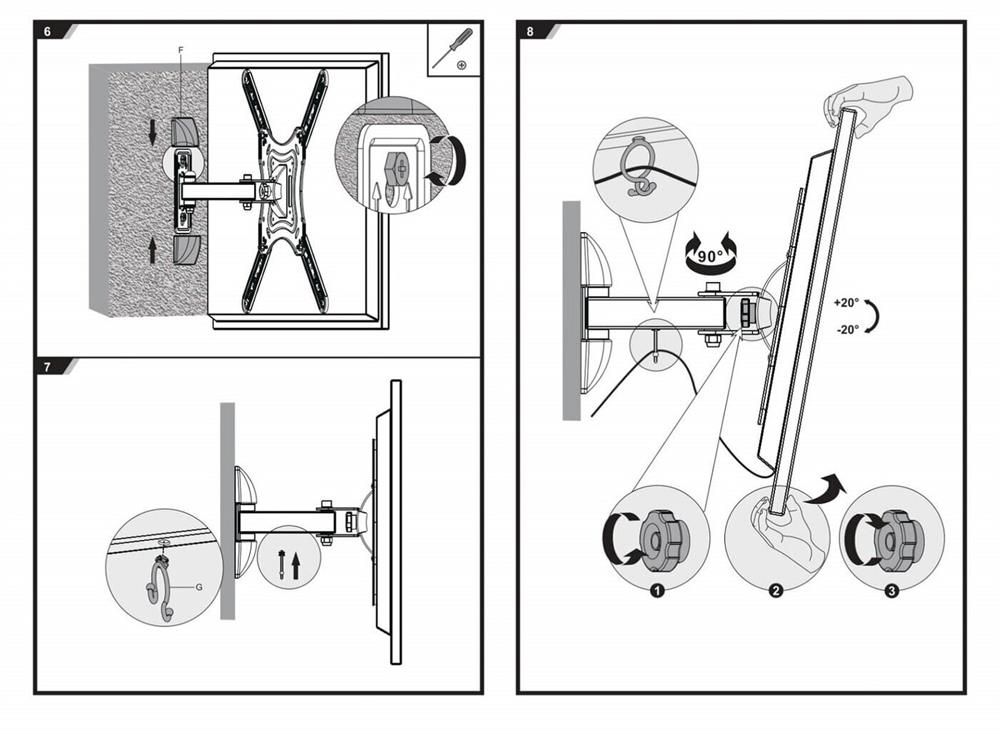 6

F

7

G

8

90°

+20°

-20°

1

2

3