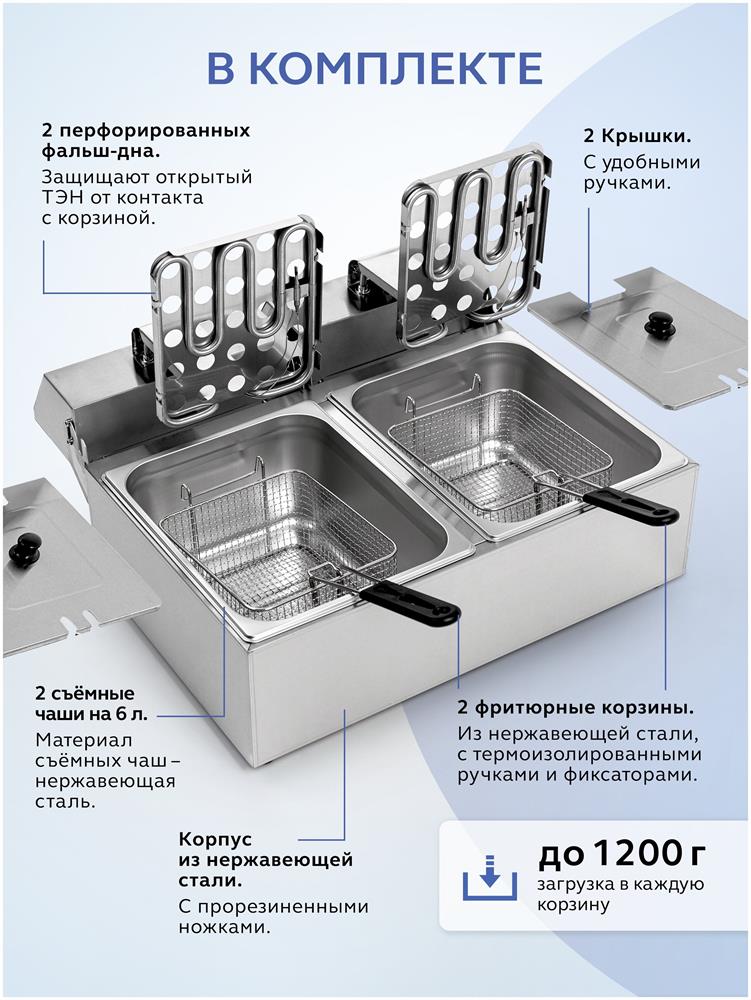 В КОМПЛЕКТЕ

2 перфорированных фальш-дна.
Защищают открытый ТЭН от контакта с корзиной.

2 Крышки.
С удобными ручками.

2 съёмные чаши на 6 л.
Материал съёмных чаш – нержавеющая сталь.

2 фритюрные корзины.
Из нержавеющей стали, с термоизолированными ручками и фиксаторами.

Корпус из нержавеющей стали.
С прорезиненными ножками.

до 1200 г
загрузка в каждую корзину