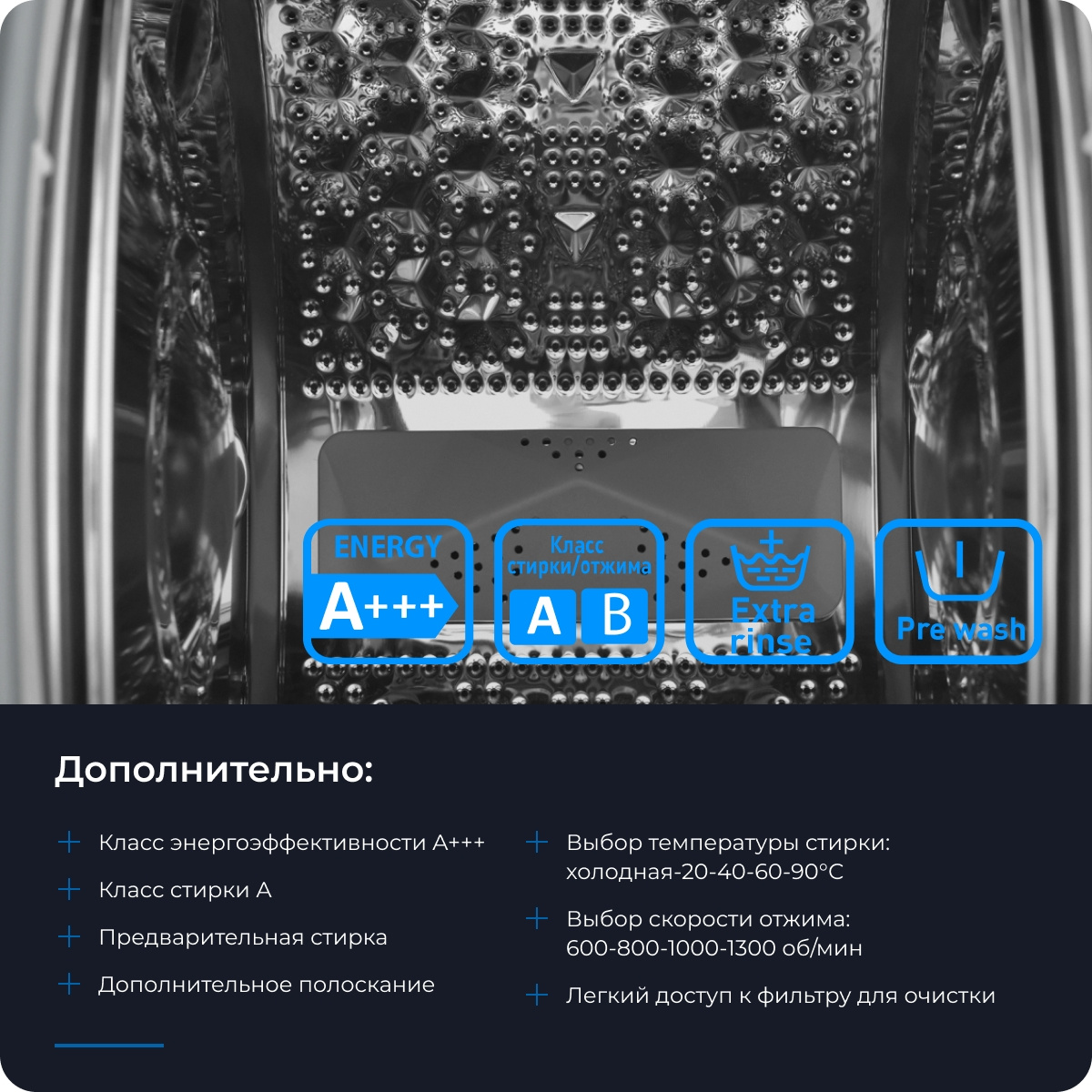 ENERGY
A+++

Класс стирки/отжима
A B

Extra rinse

Pre wash

Дополнительно:

+ Класс энергоэффективности A+++
+ Класс стирки A
+ Предварительная стирка
+ Дополнительное полоскание

+ Выбор температуры стирки: холодная-20-40-60-90°C
+ Выбор скорости отжима: 600-800-1000-1300 об/мин
+ Легкий доступ к фильтру для очистки