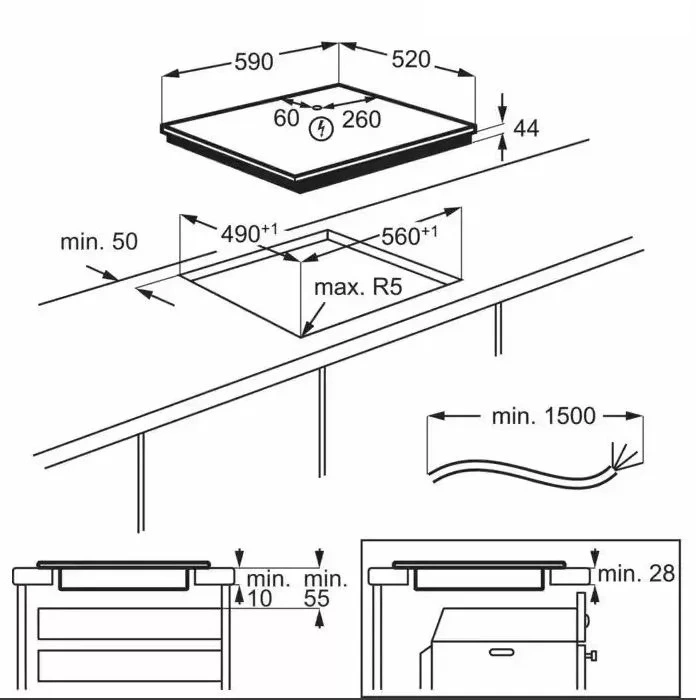 590
520
60
260
44
min. 50
$490^{+1}$
$560^{+1}$
max. R5
min. 1500
min. 10
min. 55
min. 28