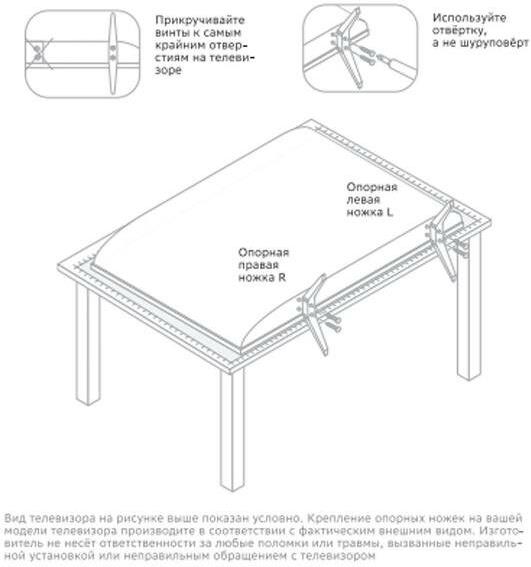 Прикручивайте винты к самым крайним отверстиям на телевизоре

Используйте отвёртку, а не шуруповёрт

Опорная левая ножка L

Опорная правая ножка R

Вид телевизора на рисунке выше показан условно. Крепление опорных ножек на вашей модели телевизора производите в соответствии с фактическим внешним видом. Изготовитель не несёт ответственности за любые поломки или травмы, вызванные неправильной установкой или неправильным обращением с телевизором