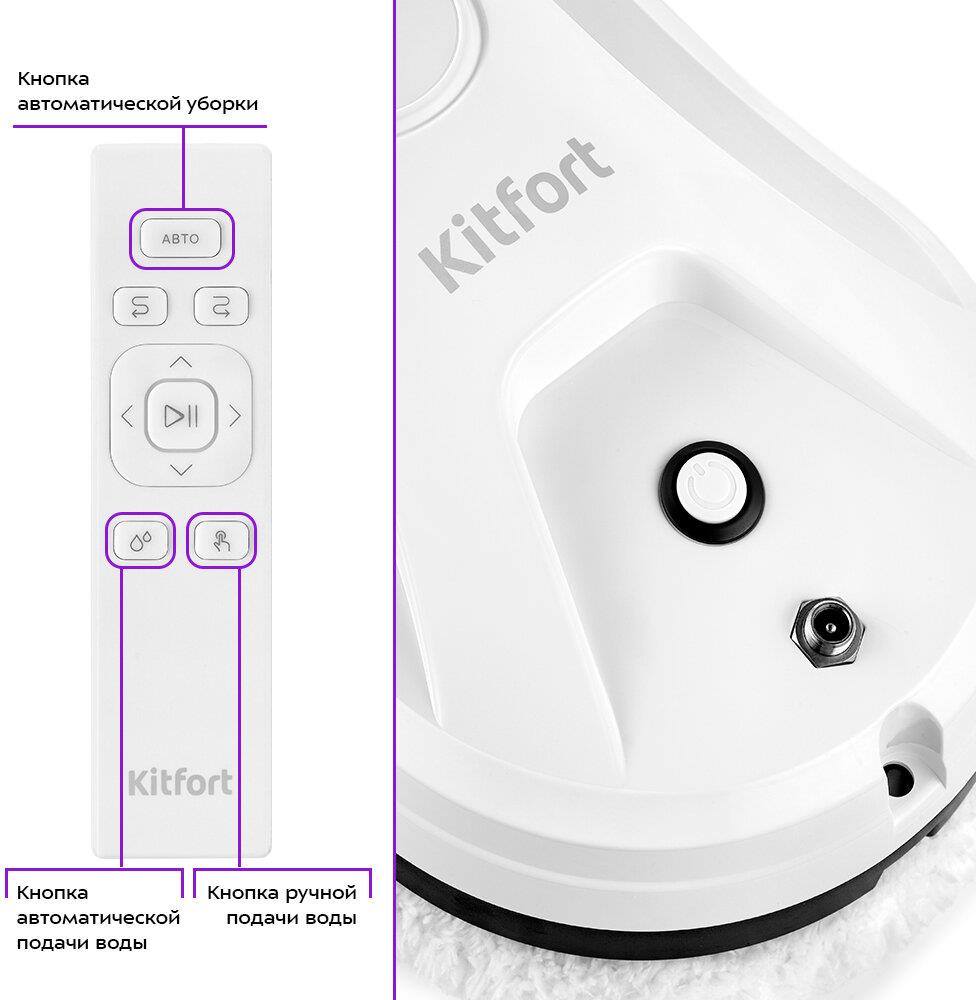 Кнопка автоматической уборки

АВТО

Kitfort

Кнопка автоматической подачи воды

Кнопка ручной подачи воды

Kitfort