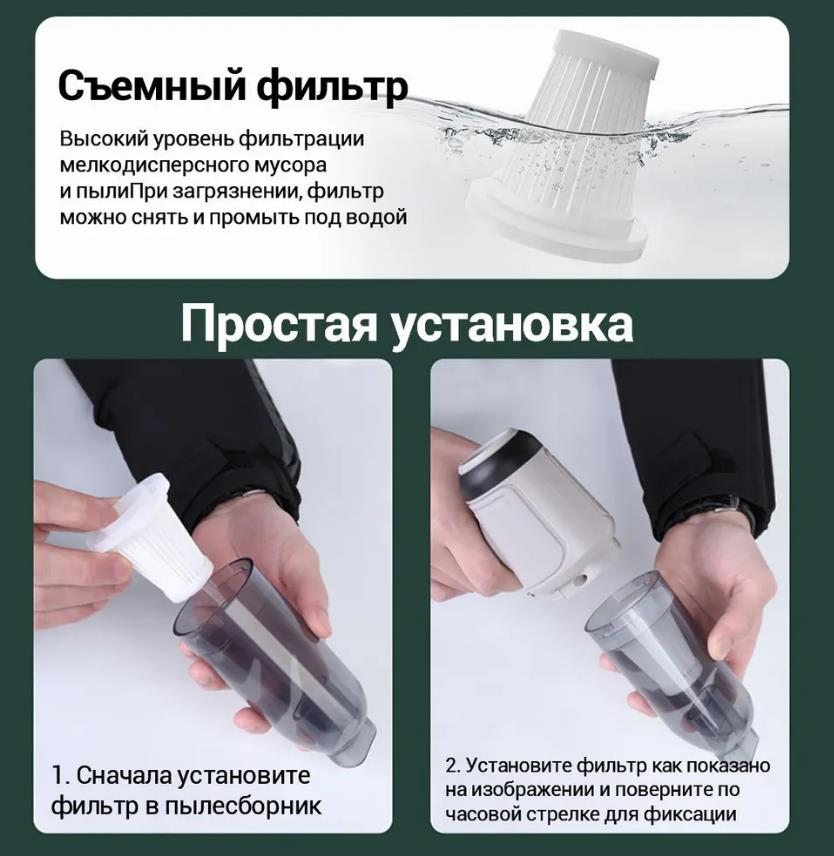 Съемный фильтр

Высокий уровень фильтрации мелкодисперсного мусора и пылиПри загрязнении, фильтр можно снять и промыть под водой

Простая установка

1. Сначала установите фильтр в пылесборник

2. Установите фильтр как показано на изображении и поверните по часовой стрелке для фиксации