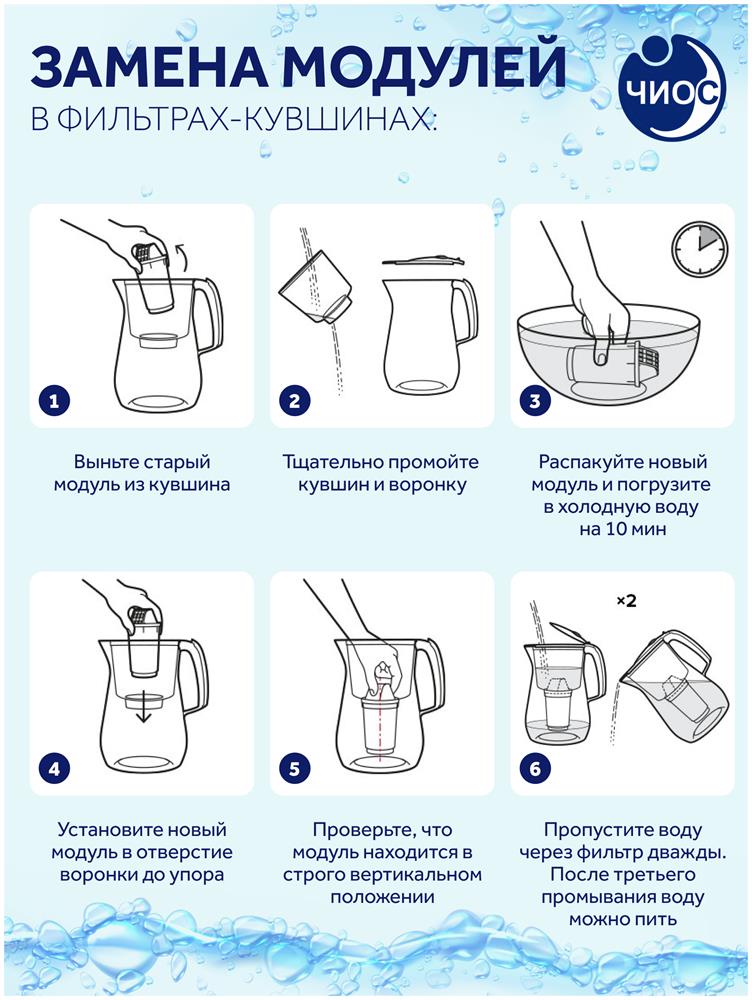 ЗАМЕНА МОДУЛЕЙ
В ФИЛЬТРАХ-КУВШИНАХ:

ЧИОС

1

Выньте старый модуль из кувшина

2

Тщательно промойте кувшин и воронку

3

Распакуйте новый модуль и погрузите в холодную воду на 10 мин

4

Установите новый модуль в отверстие воронки до упора

5

Проверьте, что модуль находится в строго вертикальном положении

×2

6

Пропустите воду через фильтр дважды. После третьего промывания воду можно пить