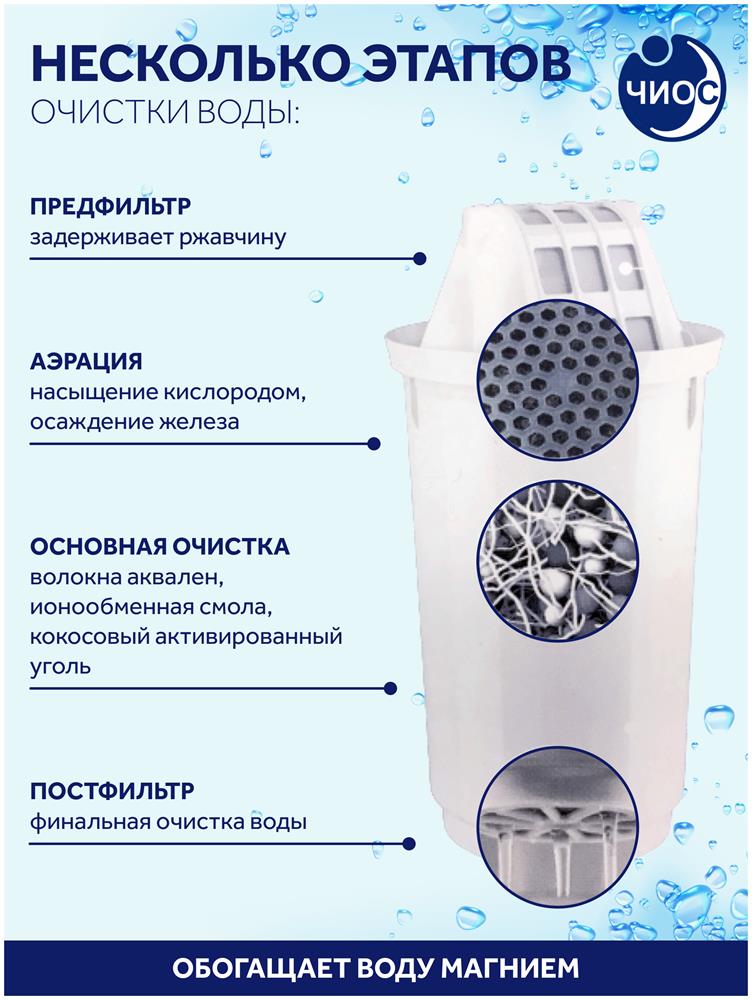 НЕСКОЛЬКО ЭТАПОВ
ОЧИСТКИ ВОДЫ:

ЧИОС

ПРЕДФИЛЬТР
задерживает ржавчину

АЭРАЦИЯ
насыщение кислородом, осаждение железа

ОСНОВНАЯ ОЧИСТКА
волокна аквален, ионообменная смола, кокосовый активированный уголь

ПОСТФИЛЬТР
финальная очистка воды

ОБОГАЩАЕТ ВОДУ МАГНИЕМ