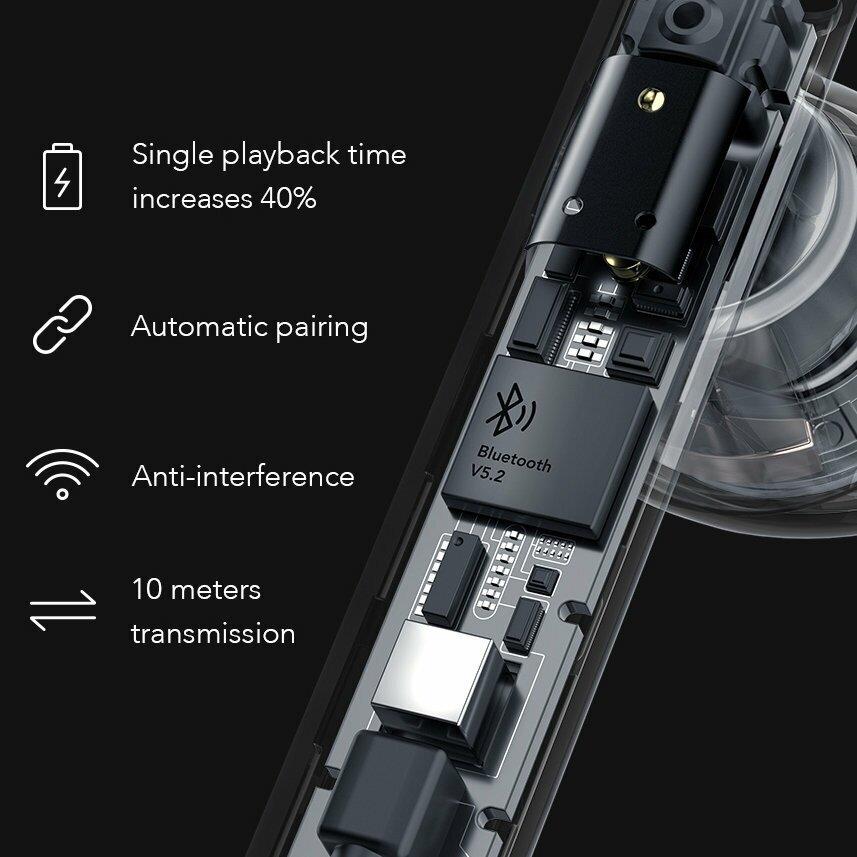 Single playback time increases 40%

Automatic pairing

Anti-interference

10 meters transmission

Bluetooth V5.2