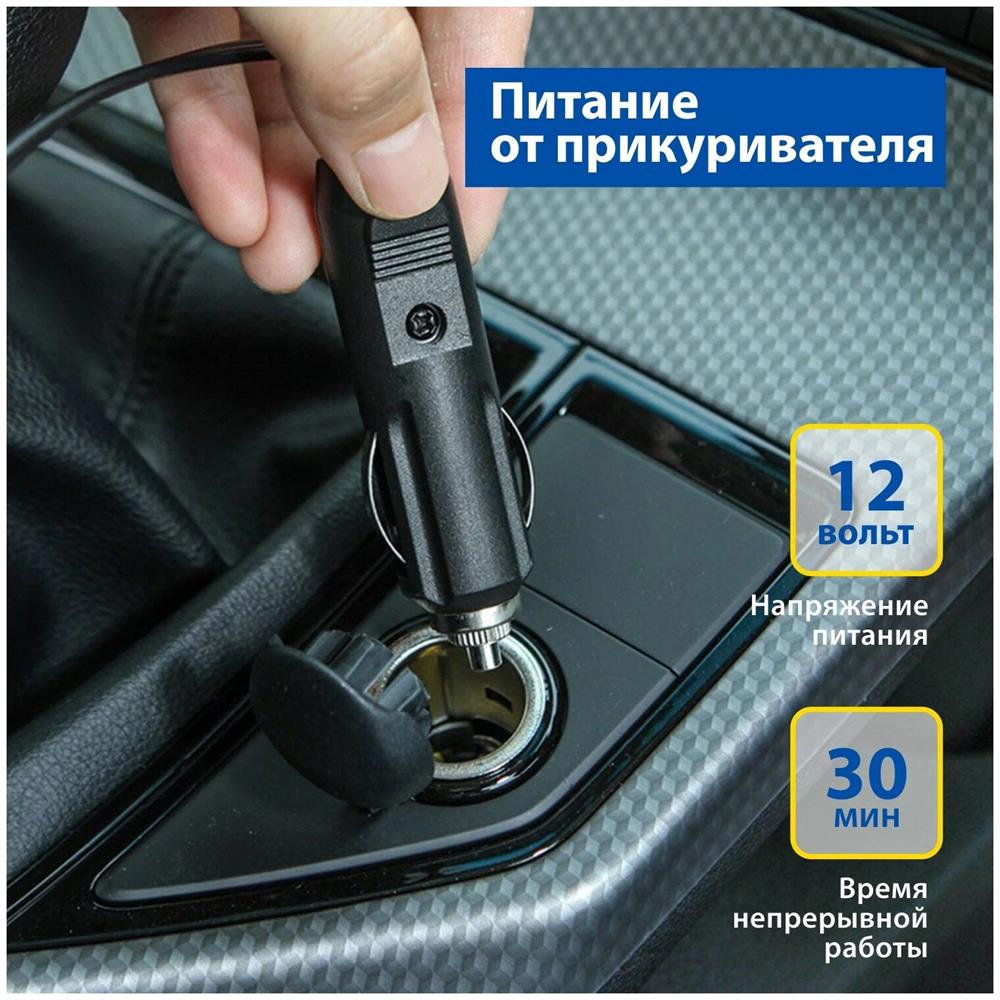 Питание от прикуривателя

12 вольт

Напряжение питания

30 мин

Время непрерывной работы