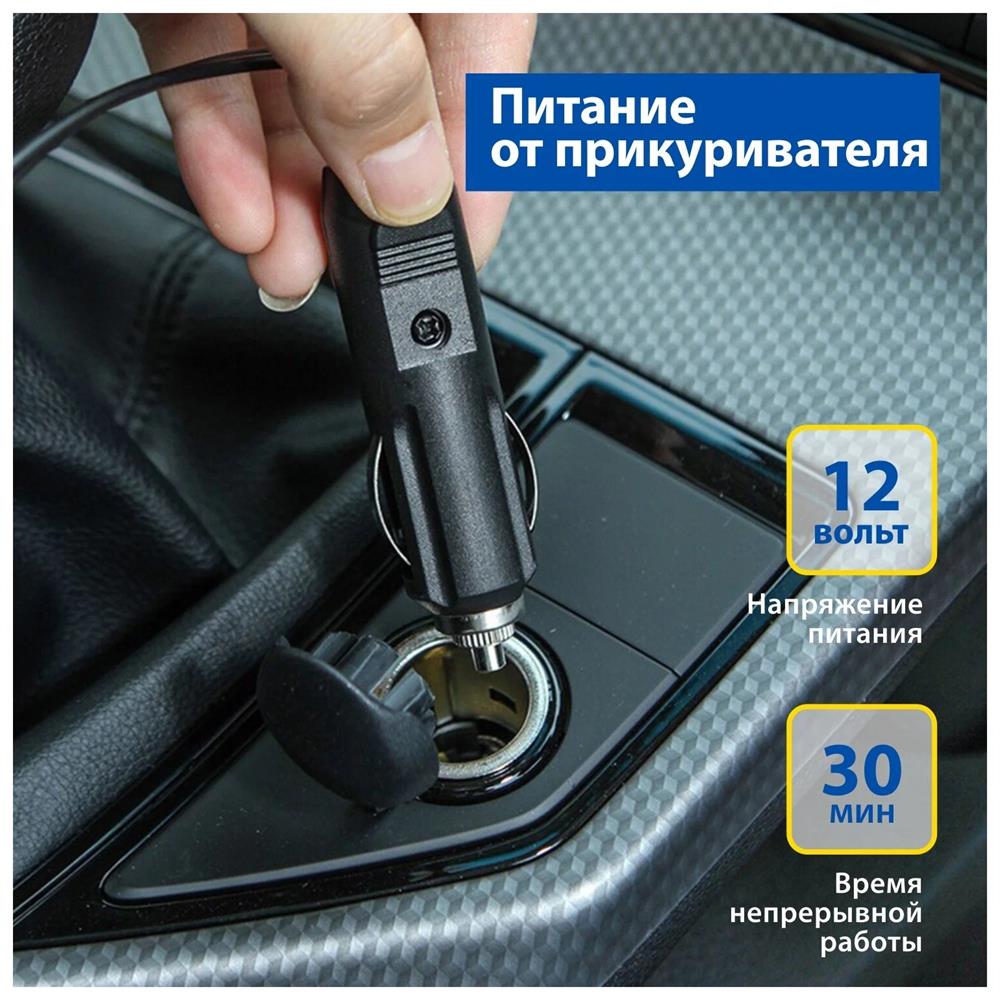 Питание от прикуривателя

12 вольт

Напряжение питания

30 мин

Время непрерывной работы