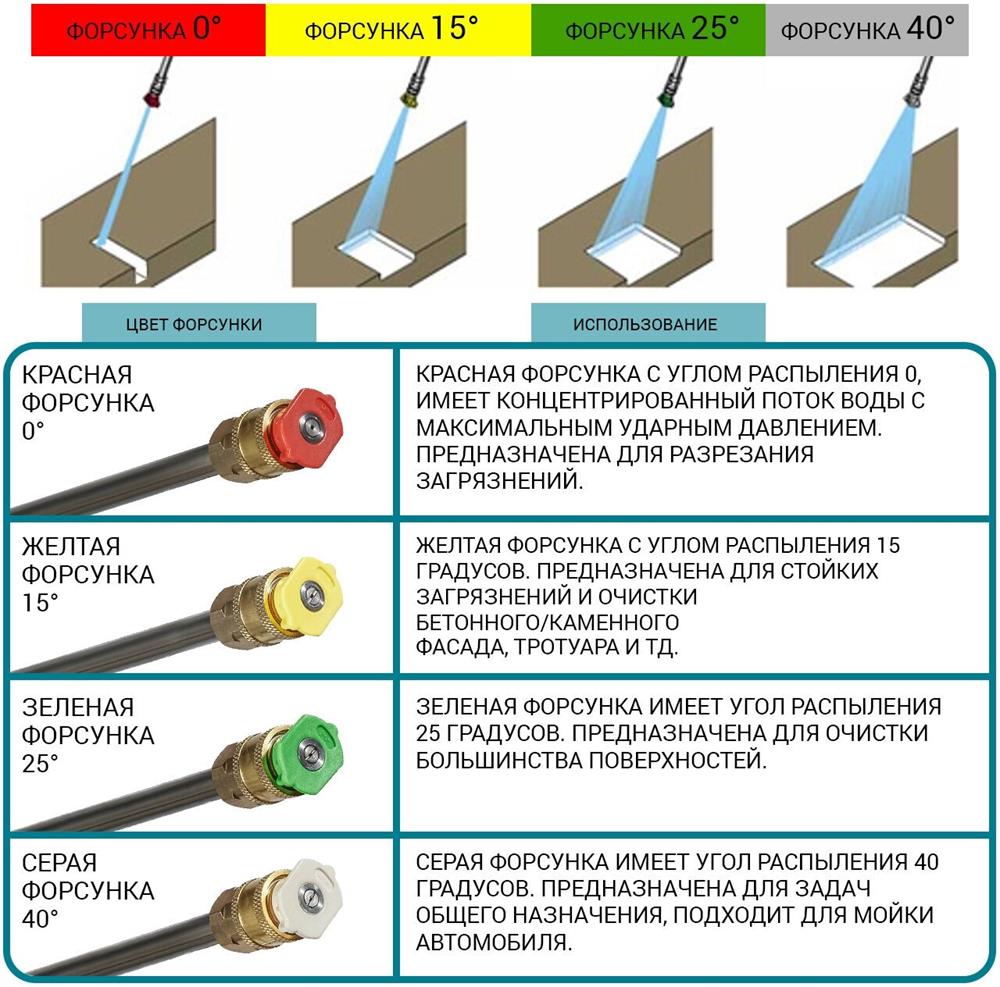 ФОРСУНКА 0° ФОРСУНКА 15° ФОРСУНКА 25° ФОРСУНКА 40°

| ЦВЕТ ФОРСУНКИ | ИСПОЛЬЗОВАНИЕ |
|---|---|
| КРАСНАЯ ФОРСУНКА 0° | КРАСНАЯ ФОРСУНКА С УГЛОМ РАСПЫЛЕНИЯ 0, ИМЕЕТ КОНЦЕНТРИРОВАННЫЙ ПОТОК ВОДЫ С МАКСИМАЛЬНЫМ УДАРНЫМ ДАВЛЕНИЕМ. ПРЕДНАЗНАЧЕНА ДЛЯ РАЗРЕЗАНИЯ ЗАГРЯЗНЕНИЙ. |
| ЖЕЛТАЯ ФОРСУНКА 15° | ЖЕЛТАЯ ФОРСУНКА С УГЛОМ РАСПЫЛЕНИЯ 15 ГРАДУСОВ. ПРЕДНАЗНАЧЕНА ДЛЯ СТОЙКИХ ЗАГРЯЗНЕНИЙ И ОЧИСТКИ БЕТОННОГО/КАМЕННОГО ФАСАДА, ТРОТУАРА И ТД. |
| ЗЕЛЕНАЯ ФОРСУНКА 25° | ЗЕЛЕНАЯ ФОРСУНКА ИМЕЕТ УГОЛ РАСПЫЛЕНИЯ 25 ГРАДУСОВ. ПРЕДНАЗНАЧЕНА ДЛЯ ОЧИСТКИ БОЛЬШИНСТВА ПОВЕРХНОСТЕЙ. |
| СЕРАЯ ФОРСУНКА 40° | СЕРАЯ ФОРСУНКА ИМЕЕТ УГОЛ РАСПЫЛЕНИЯ 40 ГРАДУСОВ. ПРЕДНАЗНАЧЕНА ДЛЯ ЗАДАЧ ОБЩЕГО НАЗНАЧЕНИЯ, ПОДХОДИТ ДЛЯ МОЙКИ АВТОМОБИЛЯ. |