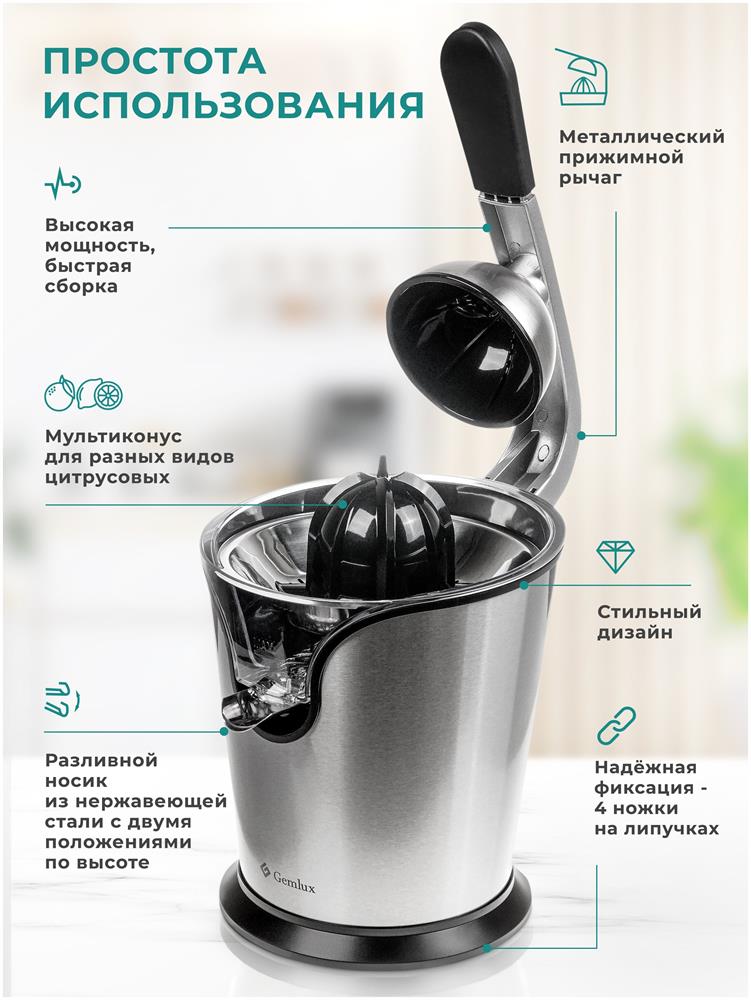 ПРОСТОТА ИСПОЛЬЗОВАНИЯ

Высокая мощность, быстрая сборка

Мультиконус для разных видов цитрусовых

Разливной носик из нержавеющей стали с двумя положениями по высоте

Металлический прижимной рычаг

Стильный дизайн

Надёжная фиксация - 4 ножки на липучках

Gemlux