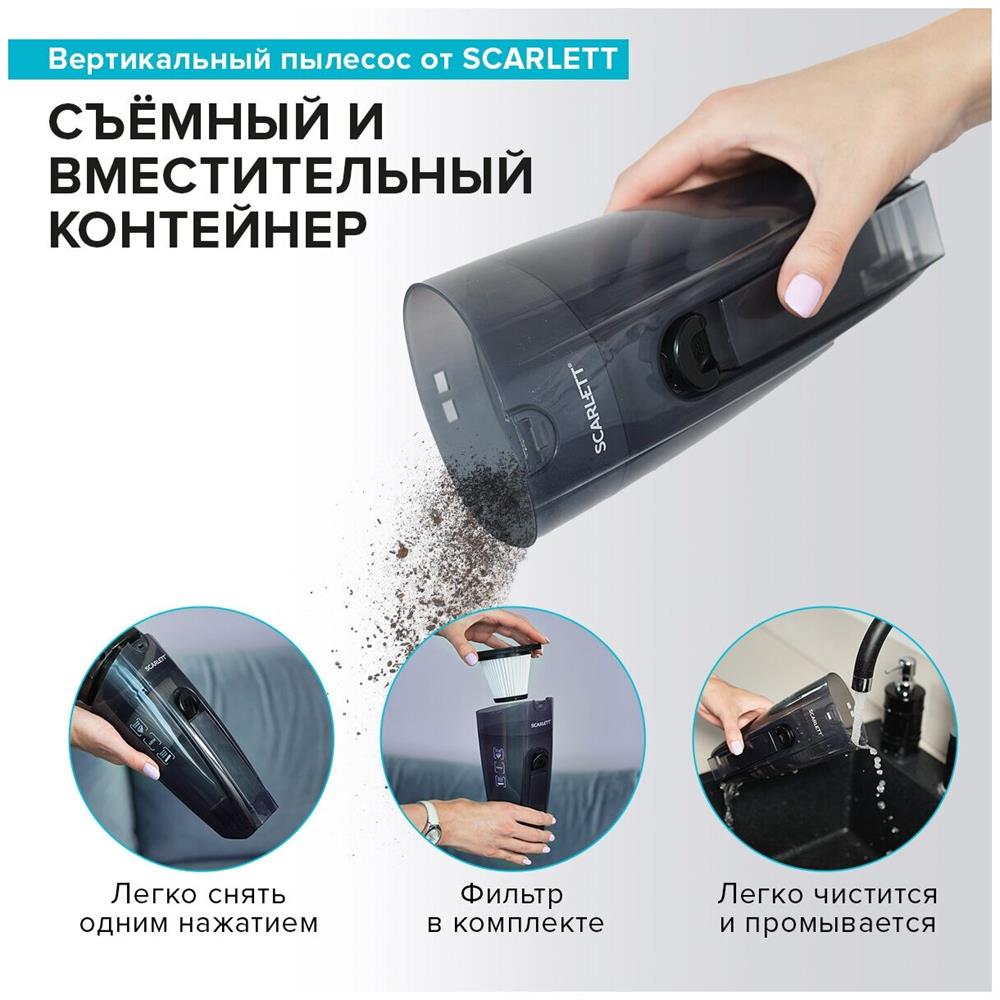 Вертикальный пылесос от SCARLETT

СЪЁМНЫЙ И ВМЕСТИТЕЛЬНЫЙ КОНТЕЙНЕР

SCARLETT

SCARLETT

SCARLETT

Легко снять одним нажатием

Фильтр в комплекте

Легко чистится и промывается