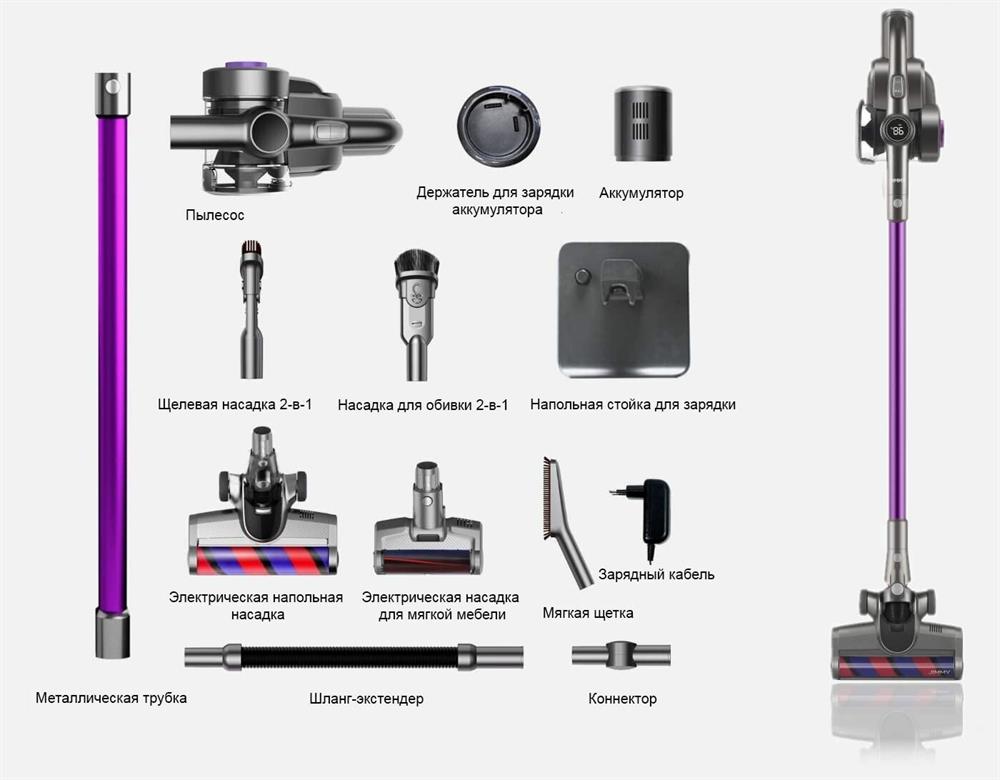 Пылесос

Держатель для зарядки аккумулятора

Аккумулятор

Щелевая насадка 2-в-1

Насадка для обивки 2-в-1

Напольная стойка для зарядки

Электрическая напольная насадка

Электрическая насадка для мягкой мебели

Мягкая щетка

Зарядный кабель

Металлическая трубка

Шланг-экстендер

Коннектор