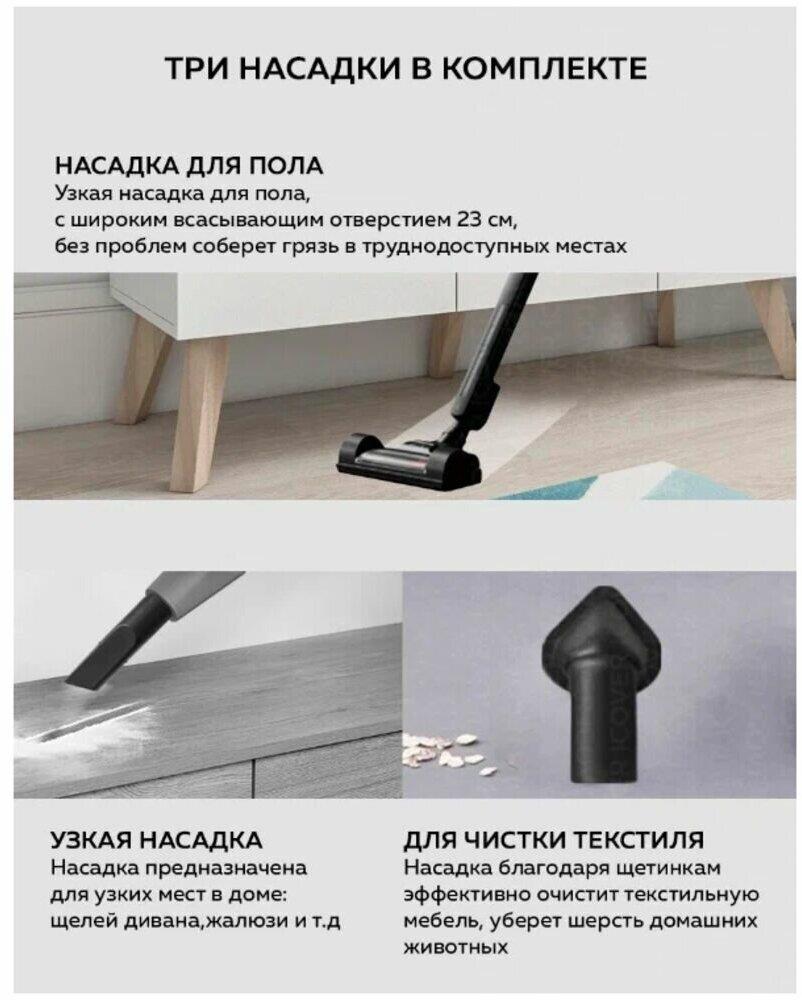 ТРИ НАСАДКИ В КОМПЛЕКТЕ

НАСАДКА ДЛЯ ПОЛА
Узкая насадка для пола, с широким всасывающим отверстием 23 см, без проблем соберет грязь в труднодоступных местах

УЗКАЯ НАСАДКА
Насадка предназначена для узких мест в доме: щелей дивана,жалюзи и т.д

ДЛЯ ЧИСТКИ ТЕКСТИЛЯ
Насадка благодаря щетинкам эффективно очистит текстильную мебель, уберет шерсть домашних животных