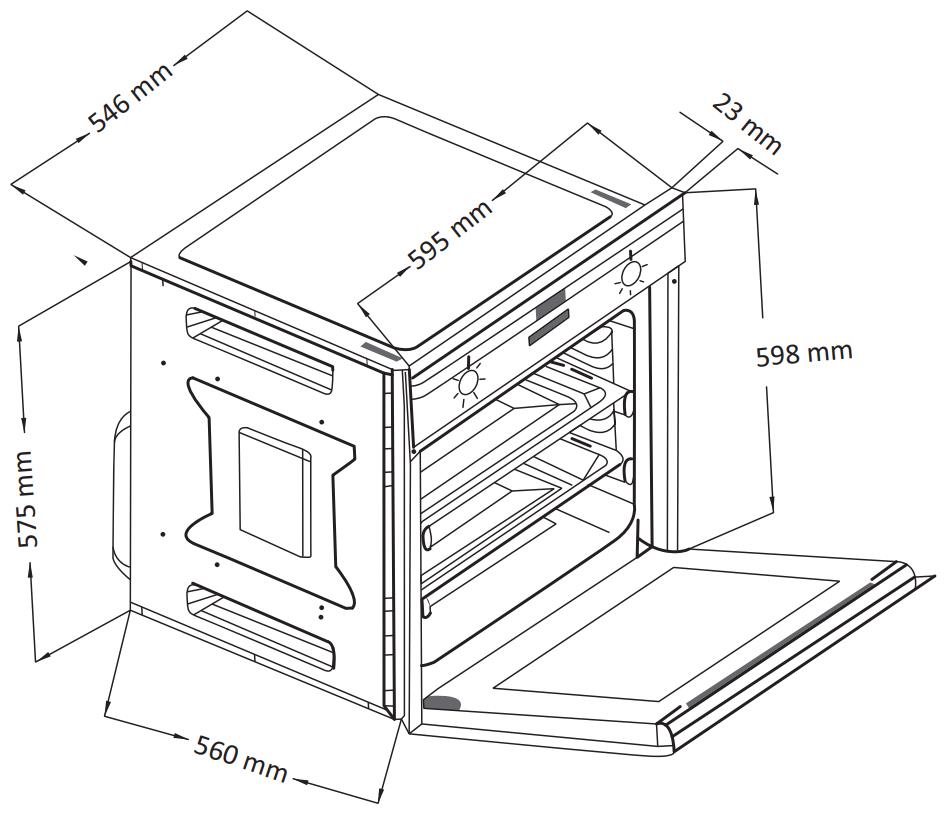 546 mm

23 mm

595 mm

598 mm

575 mm

560 mm